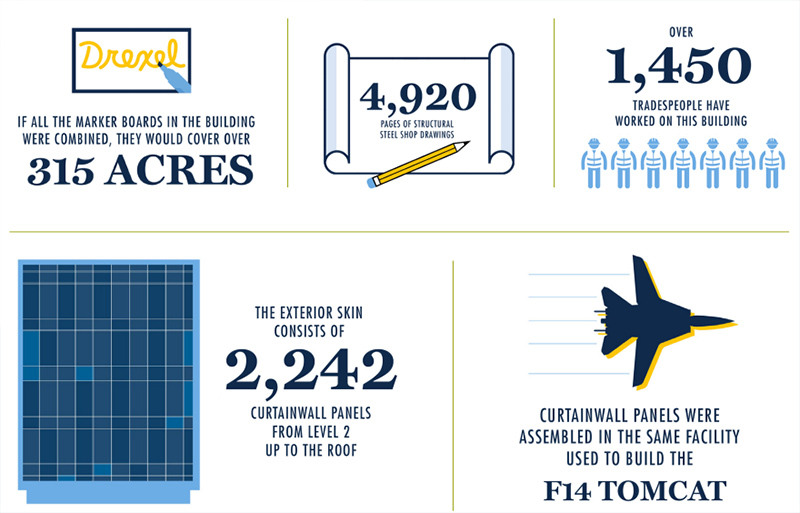 Drexel

IF ALL THE MARKER BOARDS IN THE BUILDING WERE COMBINED, THEY WOULD COVER OVER

315 ACRES

4,920

PAGES OF STRUCTURAL STEEL SHOP DRAWINGS

OVER

1,450

TRADESPEOPLE HAVE WORKED ON THIS BUILDING

THE EXTERIOR SKIN CONSISTS OF

2,242

CURTAINWALL PANELS FROM LEVEL 2 UP TO THE ROOF

CURTAINWALL PANELS WERE ASSEMBLED IN THE SAME FACILITY USED TO BUILD THE

F14 TOMCAT