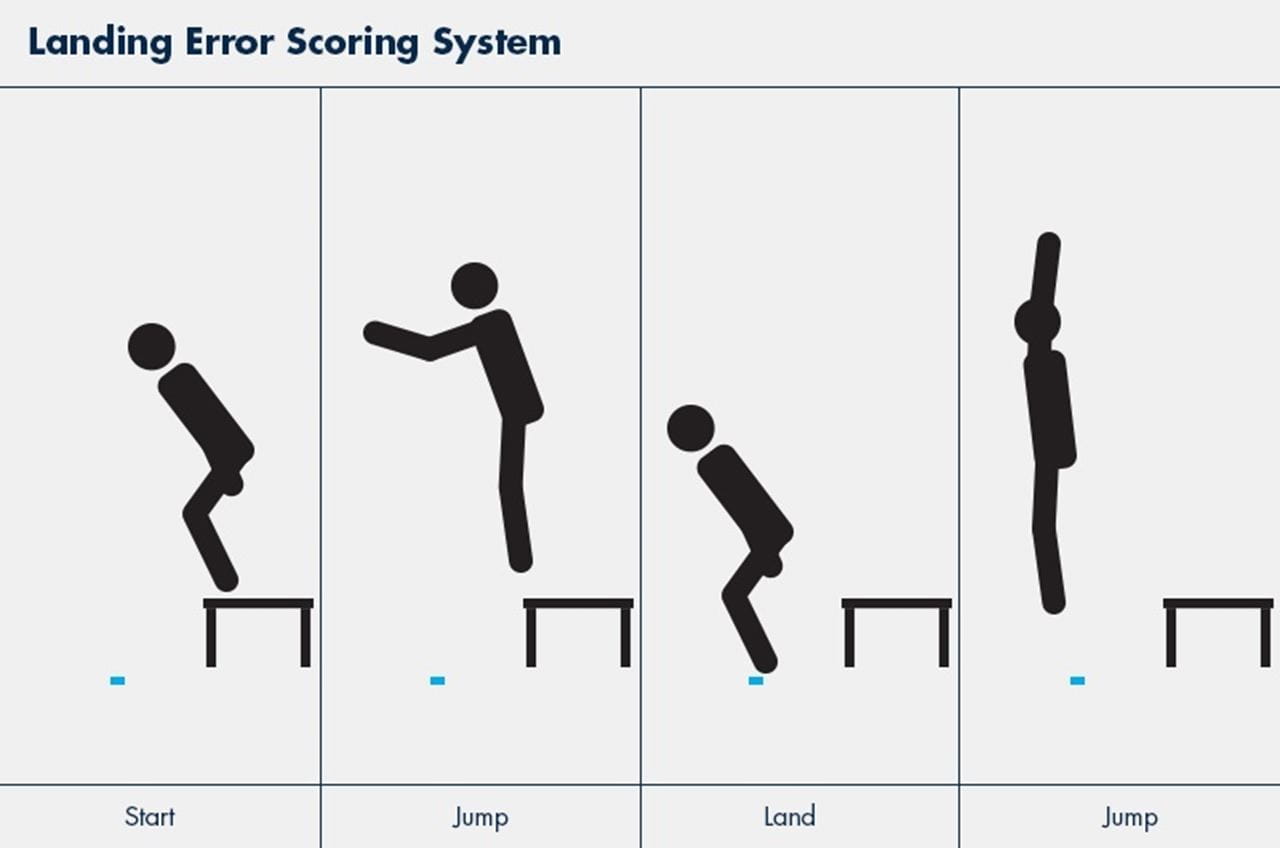 Landing Error Scoring System

Start

Jump

Land

Jump